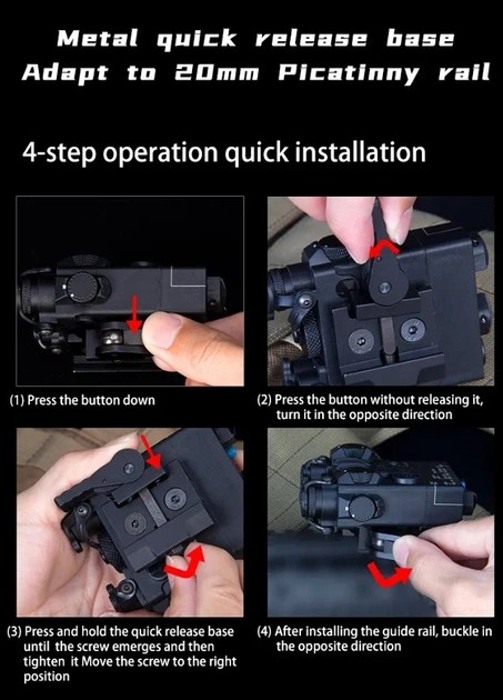 Metal quick release base
Adapt to 20mm Picatinny rail

4-step operation quick installation

(1) Press the button down

(2) Press the button without releasing it, turn it in the opposite direction

(3) Press and hold the quick release base until the screw emerges and then tighten it Move the screw to the right position

(4) After installing the guide rail, buckle in the opposite direction