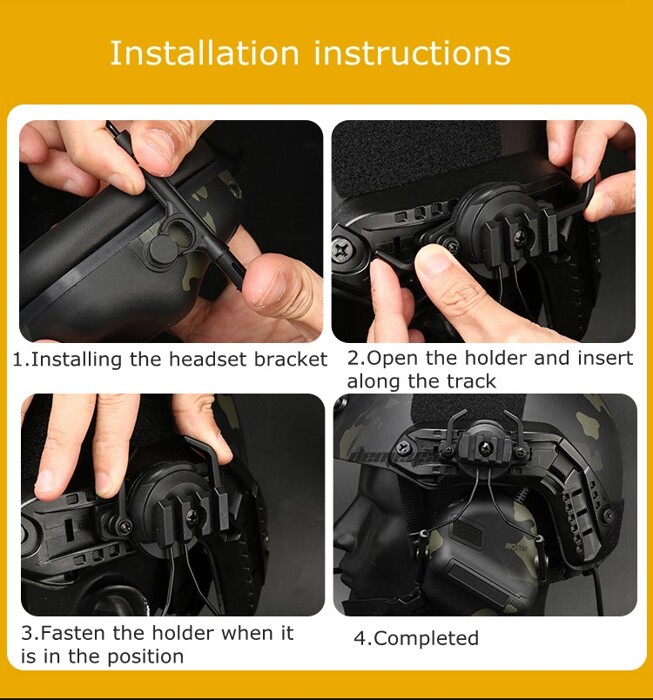 Installation instructions

1.Installing the headset bracket

2.Open the holder and insert along the track

3.Fasten the holder when it is in the position

4.Completed